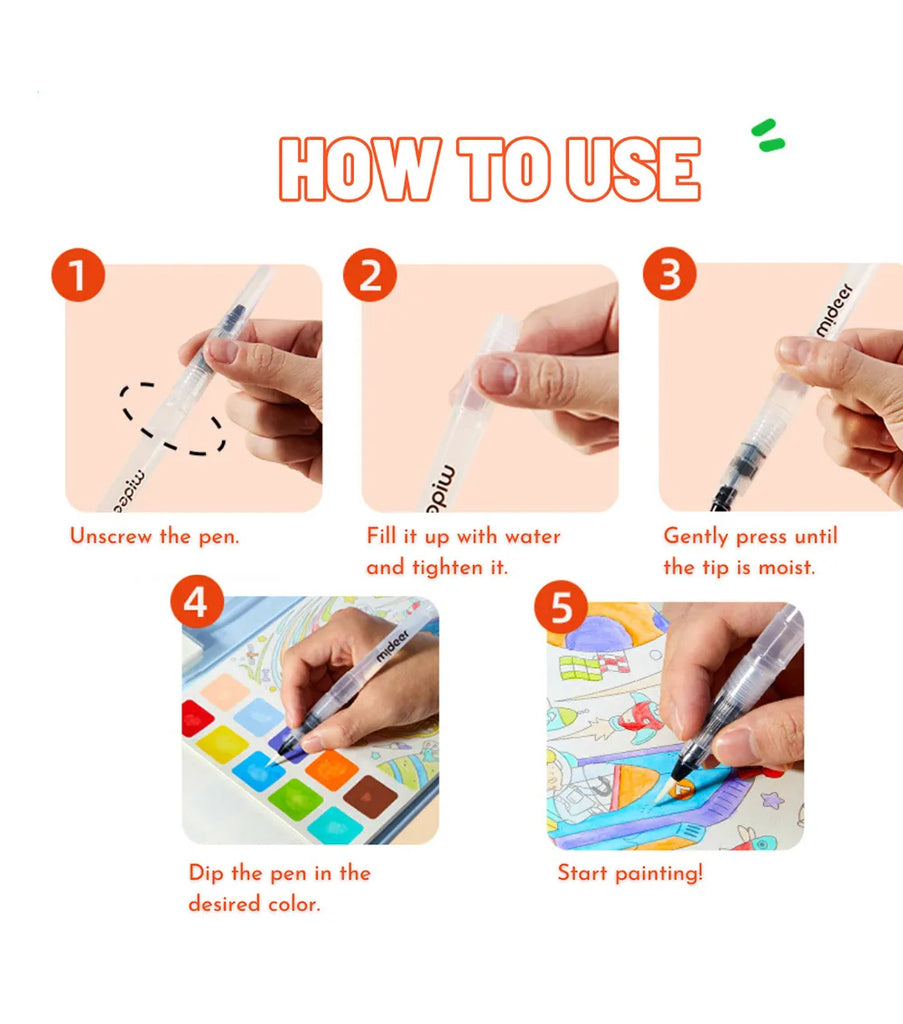 HOW TO USE

1

mideer

Unscrew the pen.

2

mideer

Fill it up with water and tighten it.

3

mideer

Gently press until the tip is moist.

4

mideer

Dip the pen in the desired color.

5

Start painting!